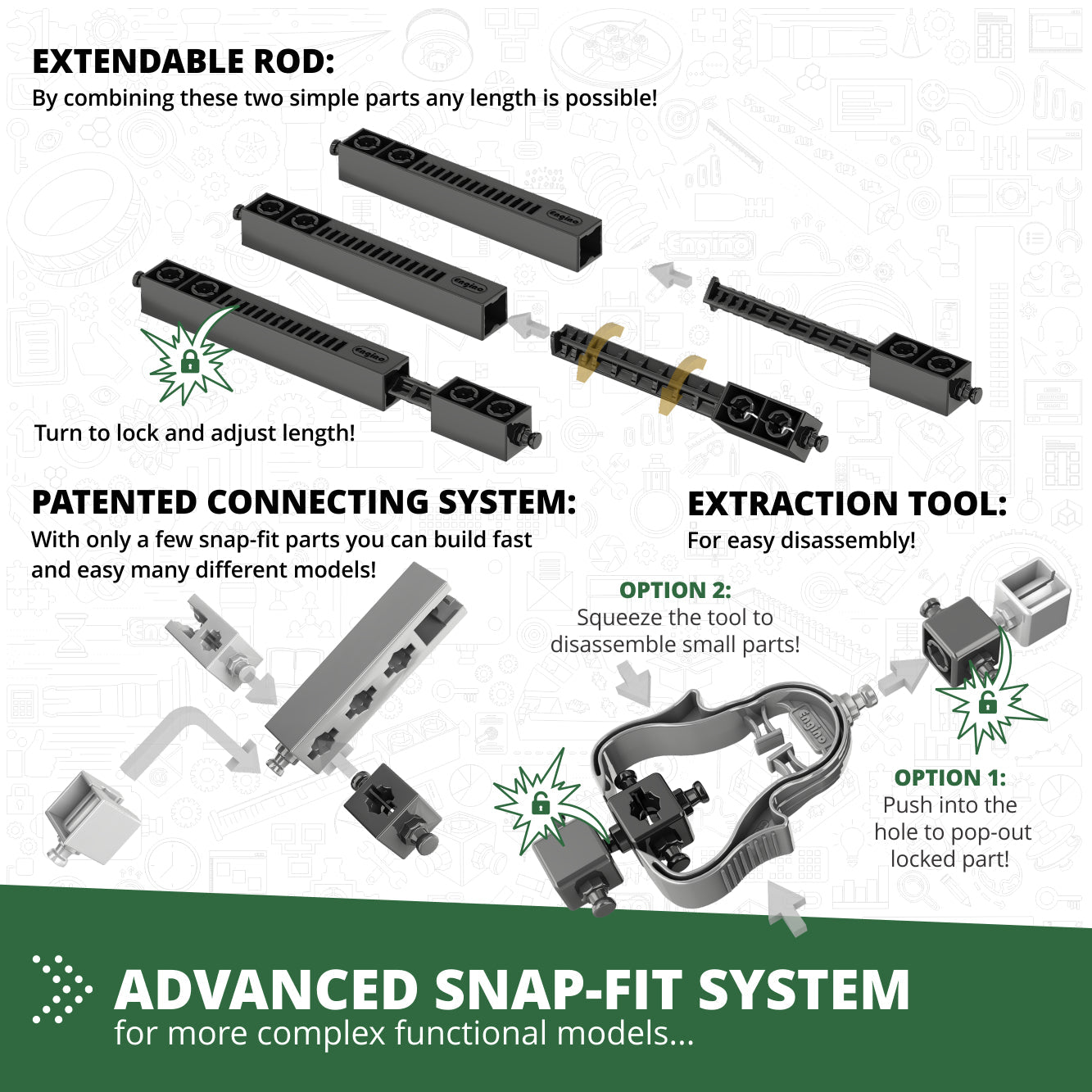 EXTENDABLE ROD:
By combining these two simple parts any length is possible!

engino

engino

engino

Turn to lock and adjust length!

PATENTED CONNECTING SYSTEM:
With only a few snap-fit parts you can build fast and easy many different models!

EXTRACTION TOOL:
For easy disassembly!

OPTION 2:
Squeeze the tool to disassemble small parts!

engino

OPTION 1:
Push into the hole to pop-out locked part!

ADVANCED SNAP-FIT SYSTEM
for more complex functional models...