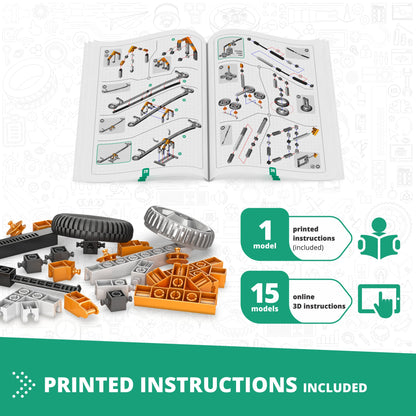 1
model

printed instructions (included)

15
models

online 3D instructions

PRINTED INSTRUCTIONS INCLUDED