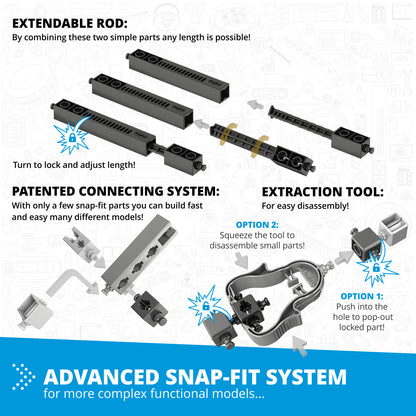 EXTENDABLE ROD:
By combining these two simple parts any length is possible!

Turn to lock and adjust length!

PATENTED CONNECTING SYSTEM:
With only a few snap-fit parts you can build fast and easy many different models!

EXTRACTION TOOL:
For easy disassembly!

OPTION 2:
Squeeze the tool to disassemble small parts!

OPTION 1:
Push into the hole to pop-out locked part!

ADVANCED SNAP-FIT SYSTEM
for more complex functional models...